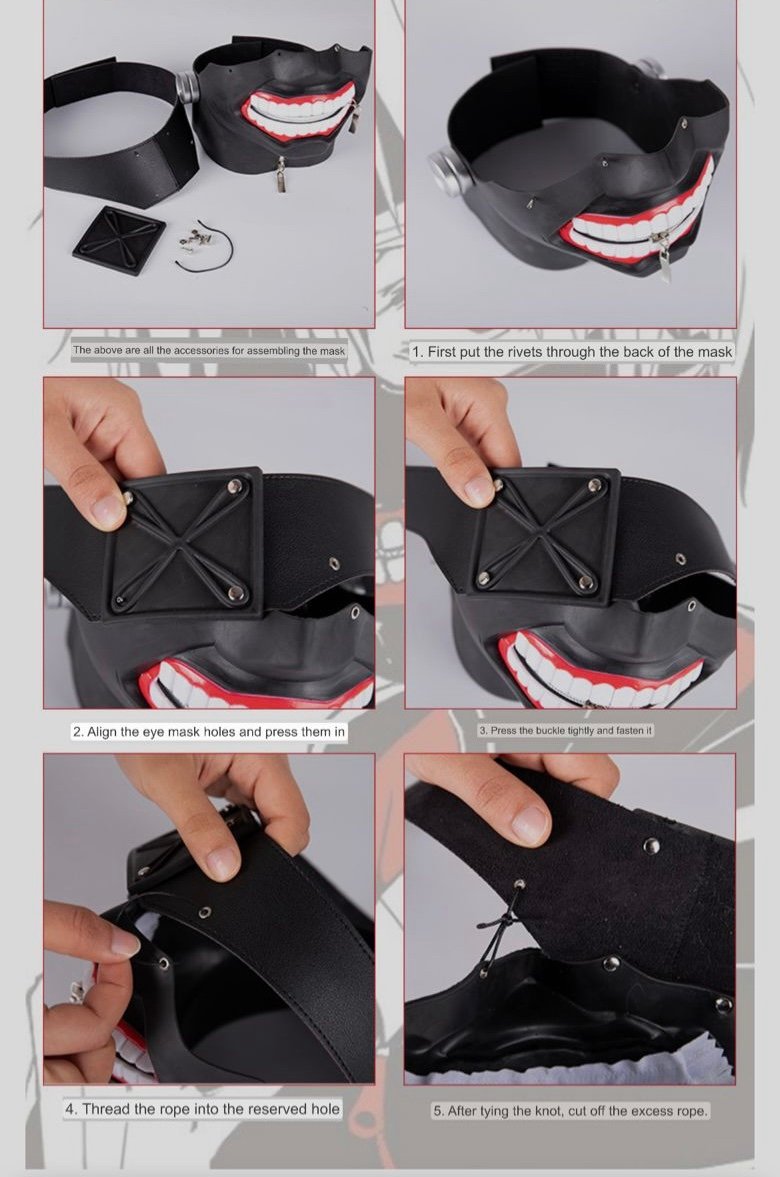 The above are all the accessories for assembling the mask

1. First put the rivets through the back of the mask

2. Align the eye mask holes and press them in

3. Press the buckle tightly and fasten it

4. Thread the rope into the reserved hole

5. After tying the knot, cut off the excess rope.